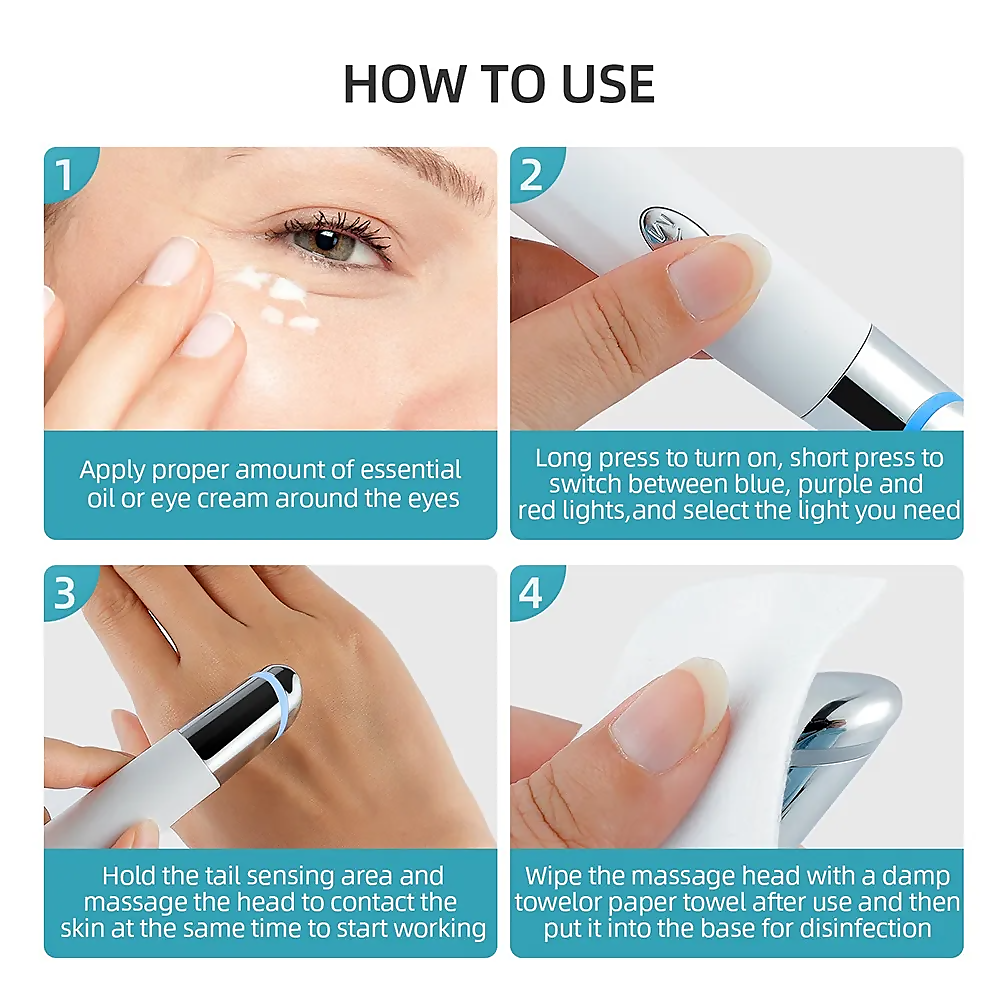 HOW TO USE

1

Apply proper amount of essential oil or eye cream around the eyes

2

Long press to turn on, short press to switch between blue, purple and red lights,and select the light you need

3

Hold the tail sensing area and massage the head to contact the skin at the same time to start working

4

Wipe the massage head with a damp towelor paper towel after use and then put it into the base for disinfection