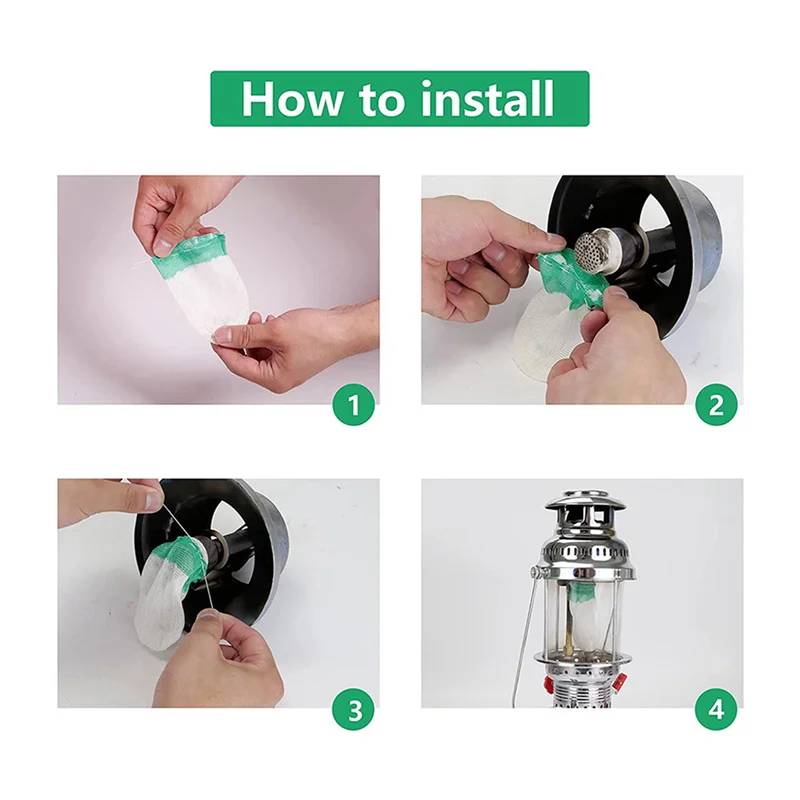 How to install

1

2

3

4